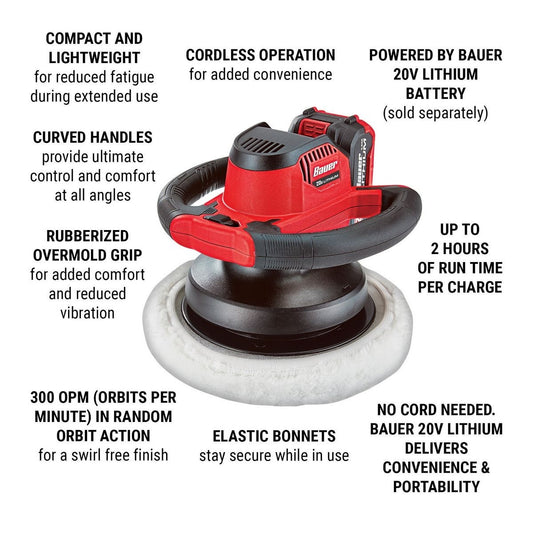 COMPACT AND LIGHTWEIGHT
for reduced fatigue during extended use

CORDLESS OPERATION
for added convenience

POWERED BY BAUER 20V LITHIUM BATTERY
(sold separately)

CURVED HANDLES
provide ultimate control and comfort at all angles

Bauer
20V LITHIUM

RUBBERIZED OVERMOLD GRIP
for added comfort and reduced vibration

UP TO 2 HOURS OF RUN TIME PER CHARGE

300 OPM (ORBITS PER MINUTE) IN RANDOM ORBIT ACTION
for a swirl free finish

ELASTIC BONNETS
stay secure while in use

NO CORD NEEDED. BAUER 20V LITHIUM DELIVERS CONVENIENCE & PORTABILITY